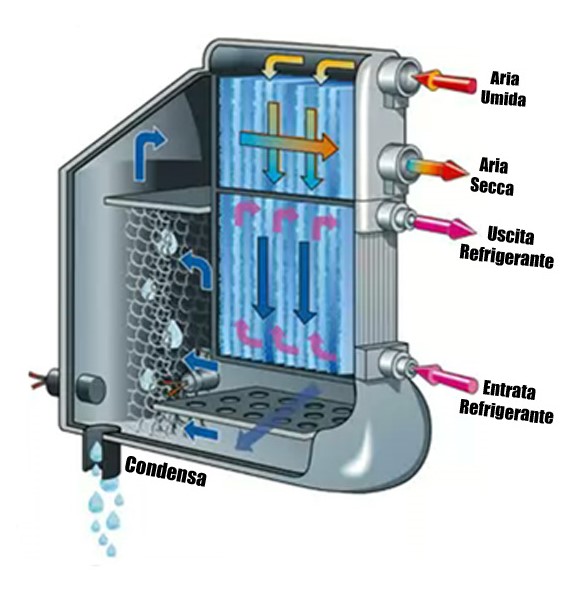 Aria Umida

Aria Secca

Uscita Refrigerante

Entrata Refrigerante

Condensa